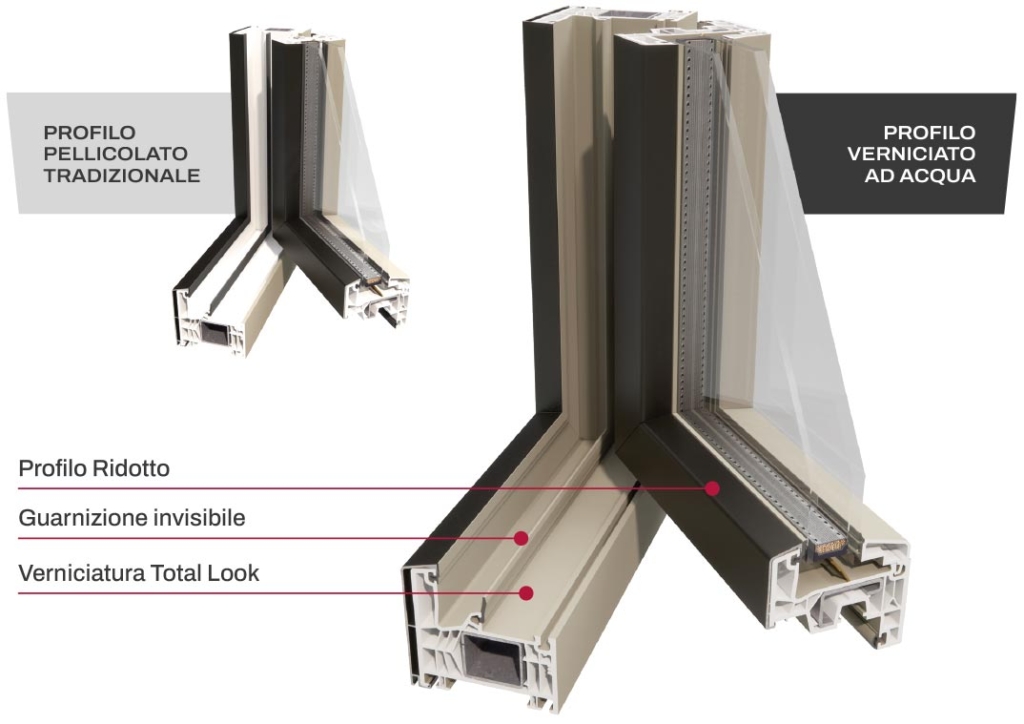 PROFILO PELLICOLATO TRADIZIONALE

PROFILO VERNICIATO AD ACQUA

Profilo Ridotto

Guarnizione invisibile

Verniciatura Total Look